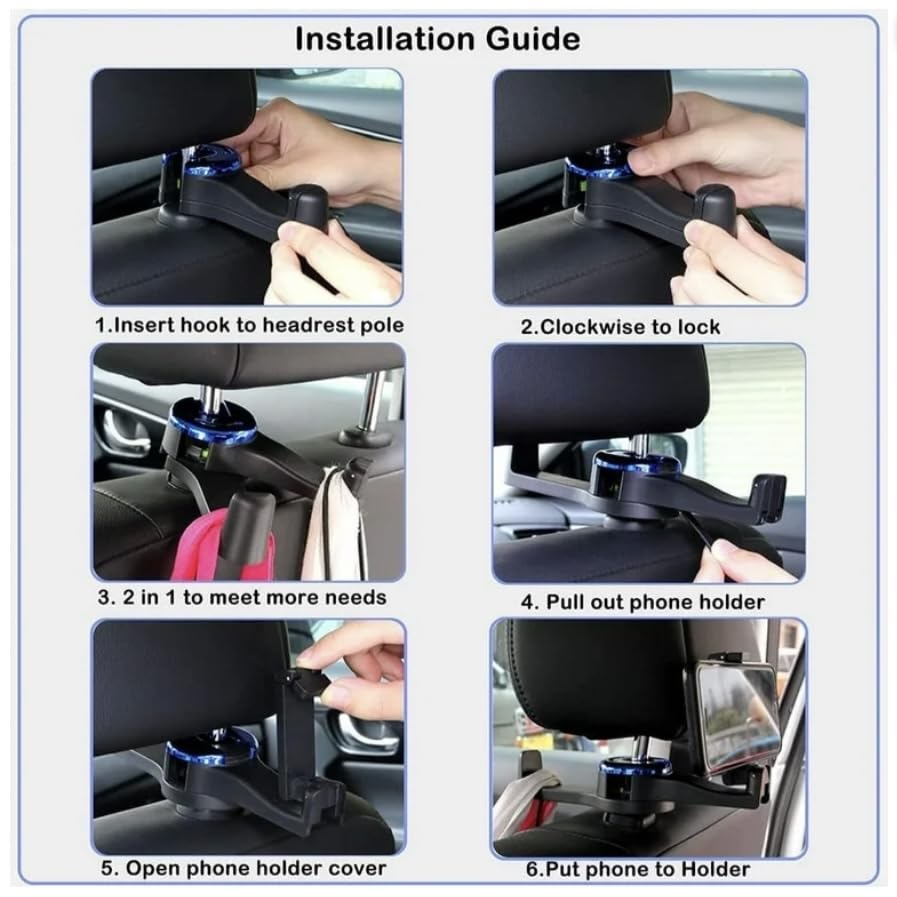 Installation Guide

1.Insert hook to headrest pole

2.Clockwise to lock

3. 2 in 1 to meet more needs

4. Pull out phone holder

5. Open phone holder cover

6.Put phone to Holder