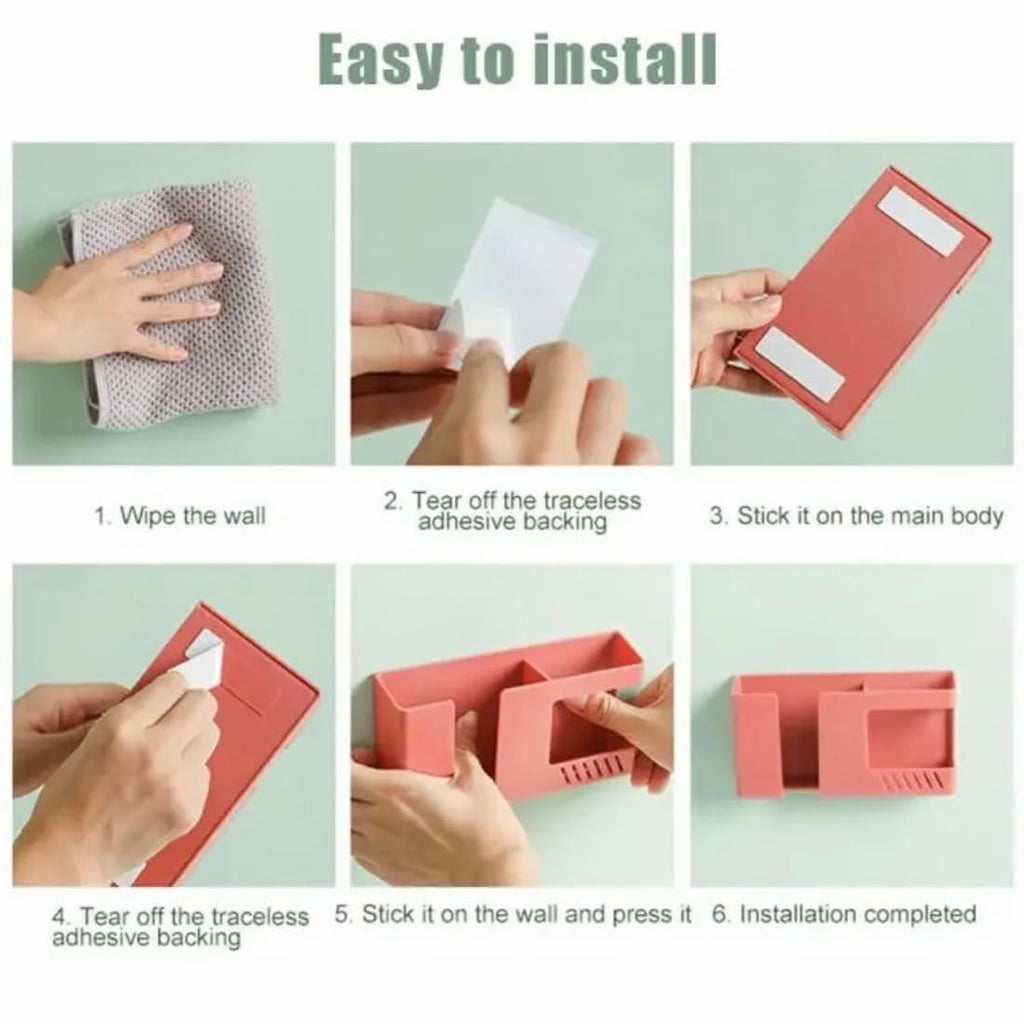 Easy to install

1. Wipe the wall

2. Tear off the traceless adhesive backing

3. Stick it on the main body

4. Tear off the traceless adhesive backing

5. Stick it on the wall and press it

6. Installation completed